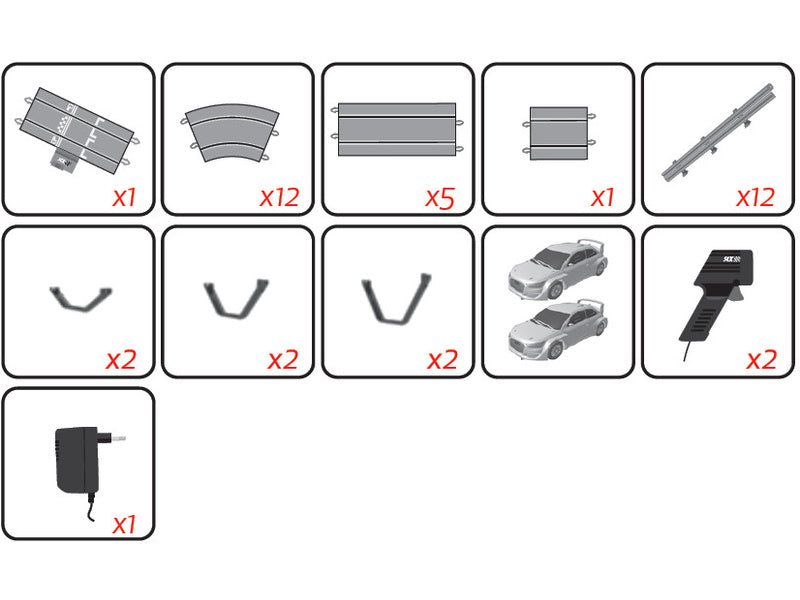 x1
x12
x5
x1
x12
x2
x2
x2
SCX
x2
x1